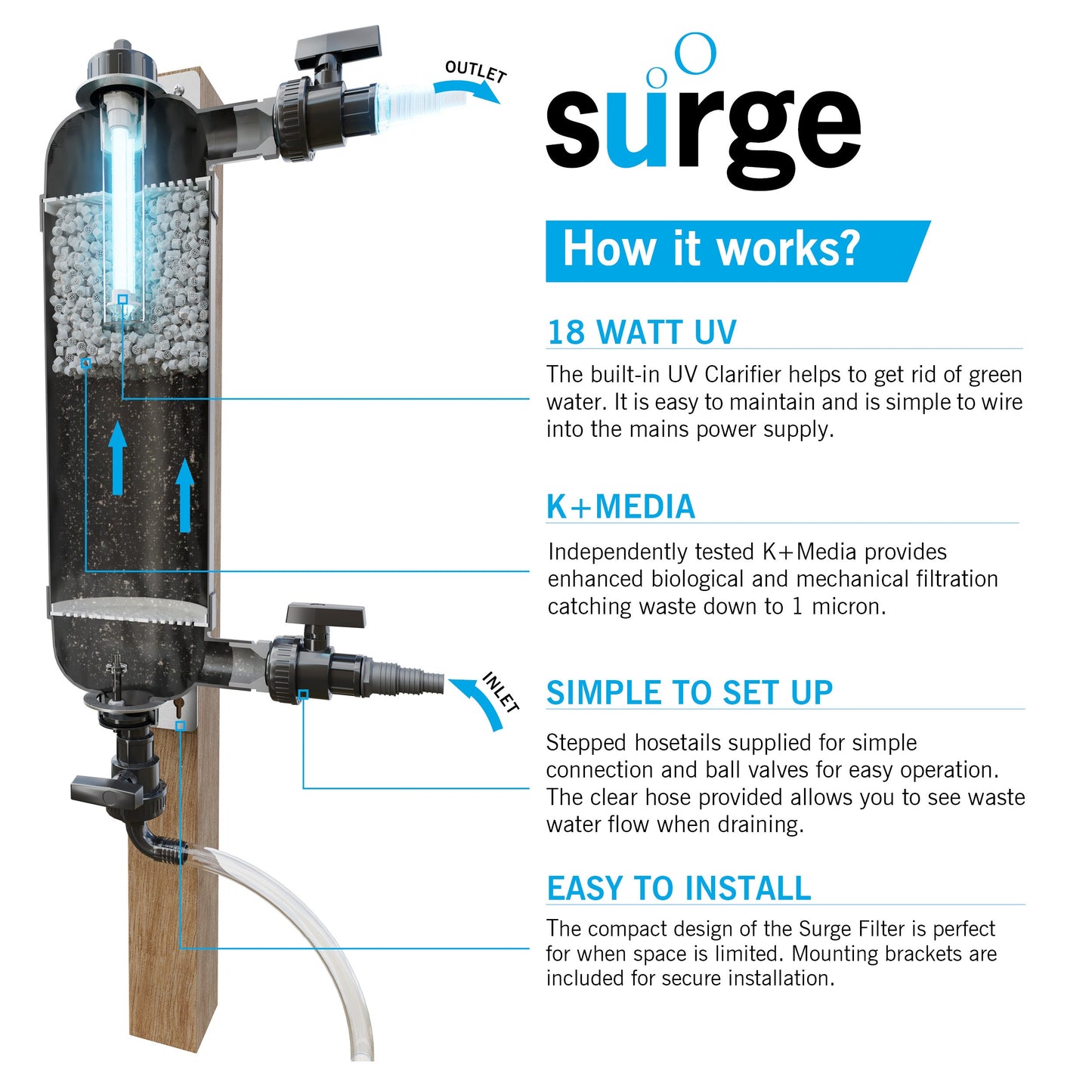 OUTLET

surge

How it works?

18 WATT UV

The built-in UV Clarifier helps to get rid of green water. It is easy to maintain and is simple to wire into the mains power supply.

K+MEDIA

Independently tested K+Media provides enhanced biological and mechanical filtration catching waste down to 1 micron.

INLET

SIMPLE TO SET UP

Stepped hosetails supplied for simple connection and ball valves for easy operation. The clear hose provided allows you to see waste water flow when draining.

EASY TO INSTALL

The compact design of the Surge Filter is perfect for when space is limited. Mounting brackets are included for secure installation.